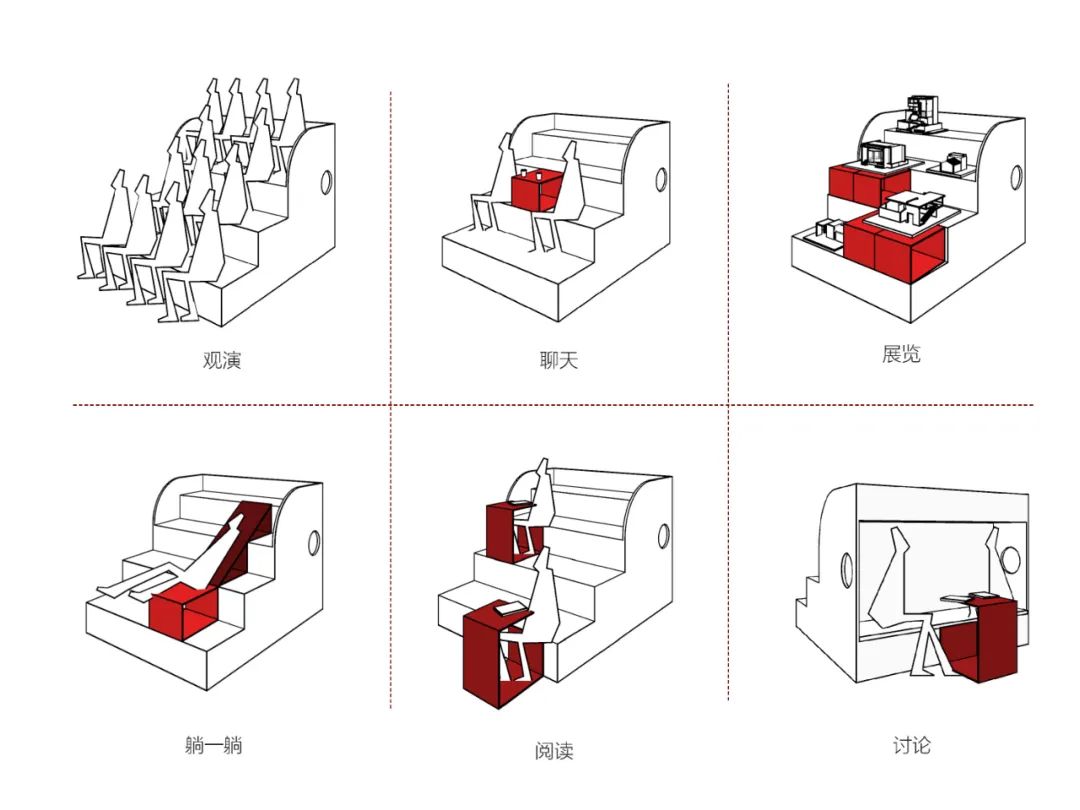 观演

聊天

展览

躺一躺

阅读

讨论