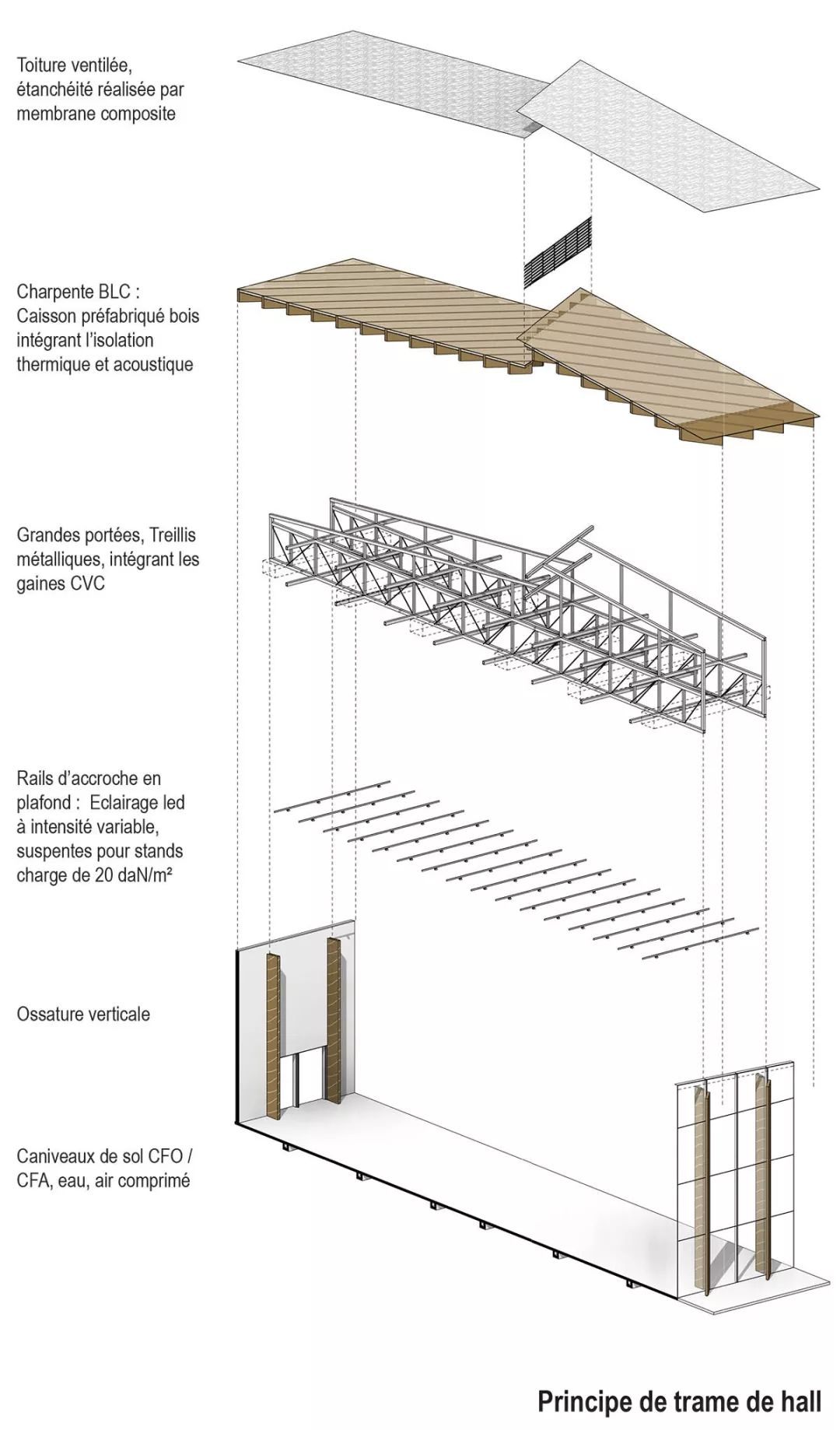 Toiture ventilée, étanchéité réalisée par membrane composite

Charpente BLC : Caisson préfabriqué bois intégrant l'isolation thermique et acoustique

Grandes portées, Treillis métalliques, intégrant les gaines CVC

Rails d'accroche en plafond : Eclairage led à intensité variable, suspentes pour stands charge de 20 daN/m²

Ossature verticale

Caniveaux de sol CFO / CFA, eau, air comprimé

Principe de trame de hall