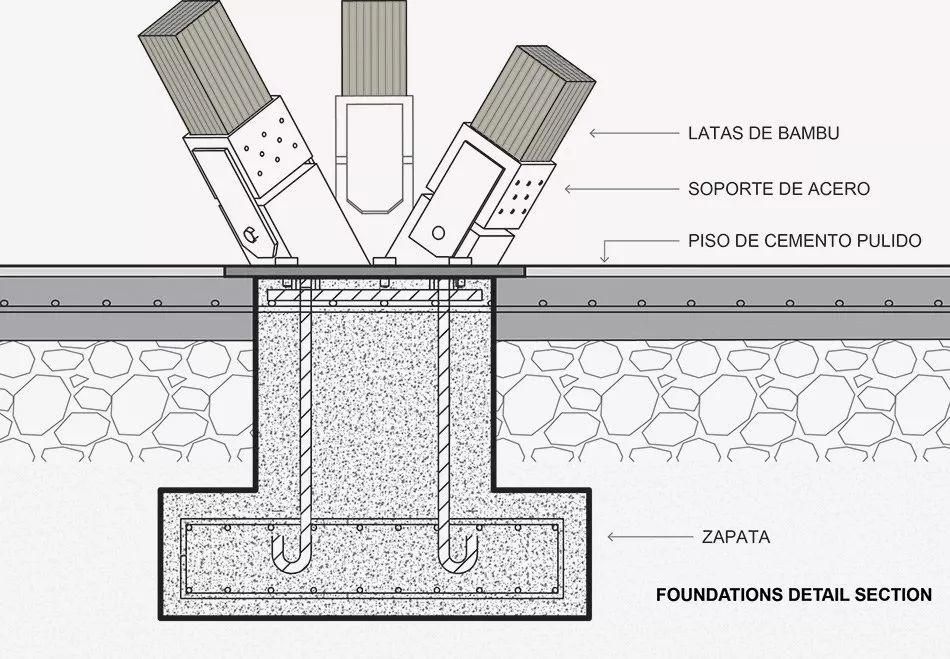 LATAS DE BAMBU

SOPORTE DE ACERO

PISO DE CEMENTO PULIDO

ZAPATA

FOUNDATIONS DETAIL SECTION