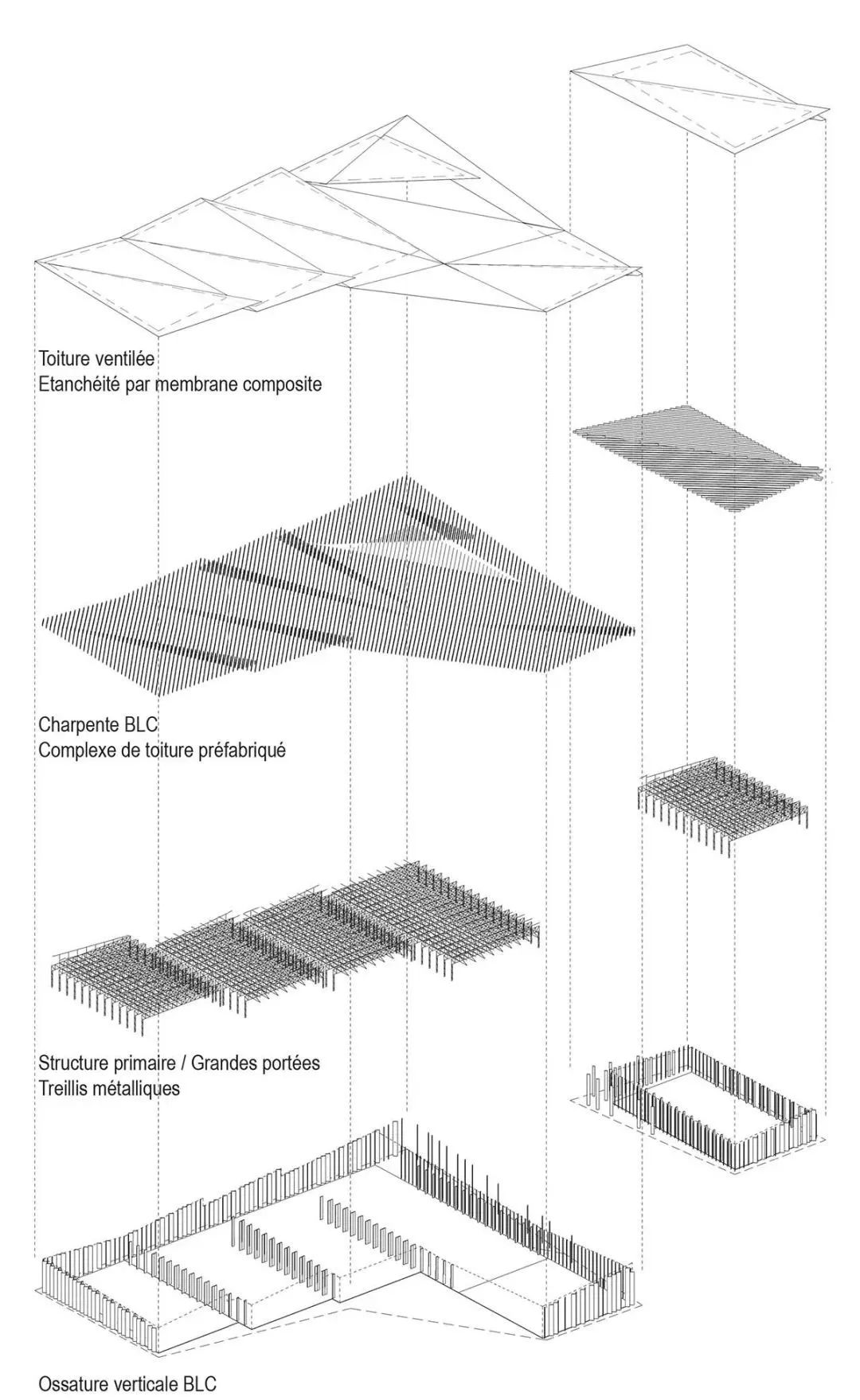 Toiture ventilée
Etanchéité par membrane composite

Charpente BLC
Complexe de toiture préfabriqué

Structure primaire / Grandes portées
Treillis métalliques

Ossature verticale BLC