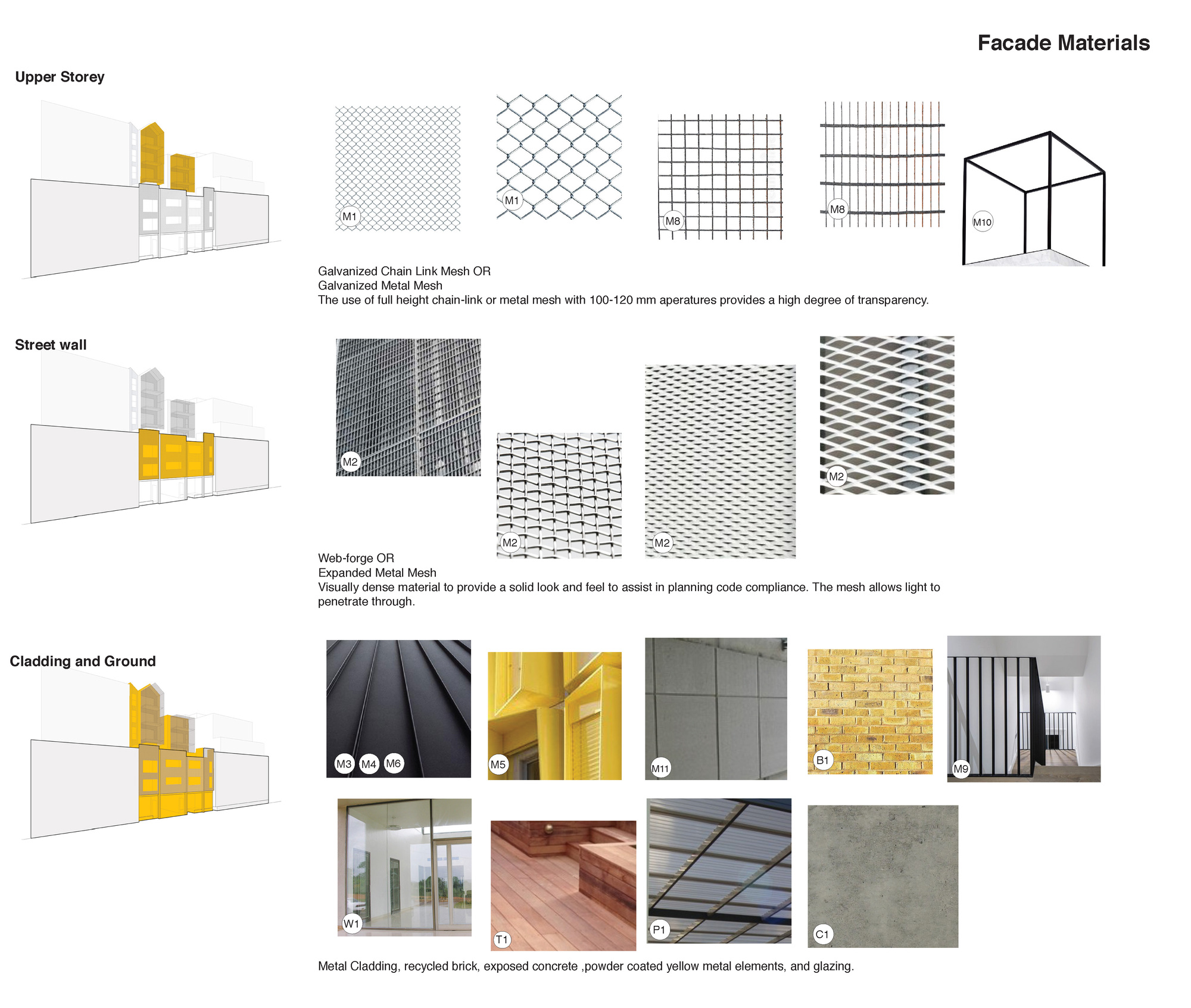 Facade Materials

Upper Storey

M1 M1 M8 M8 M10

Galvanized Chain Link Mesh OR
Galvanized Metal Mesh
The use of full height chain-link or metal mesh with 100-120 mm aperatures provides a high degree of transparency.

Street wall

M2 M2 M2 M2

Web-forge OR
Expanded Metal Mesh
Visually dense material to provide a solid look and feel to assist in planning code compliance. The mesh allows light to penetrate through.

Cladding and Ground

M3 M4 M6 M5 M11 B1 M9

W1 T1 P1 C1

Metal Cladding, recycled brick, exposed concrete ,powder coated yellow metal elements, and glazing.