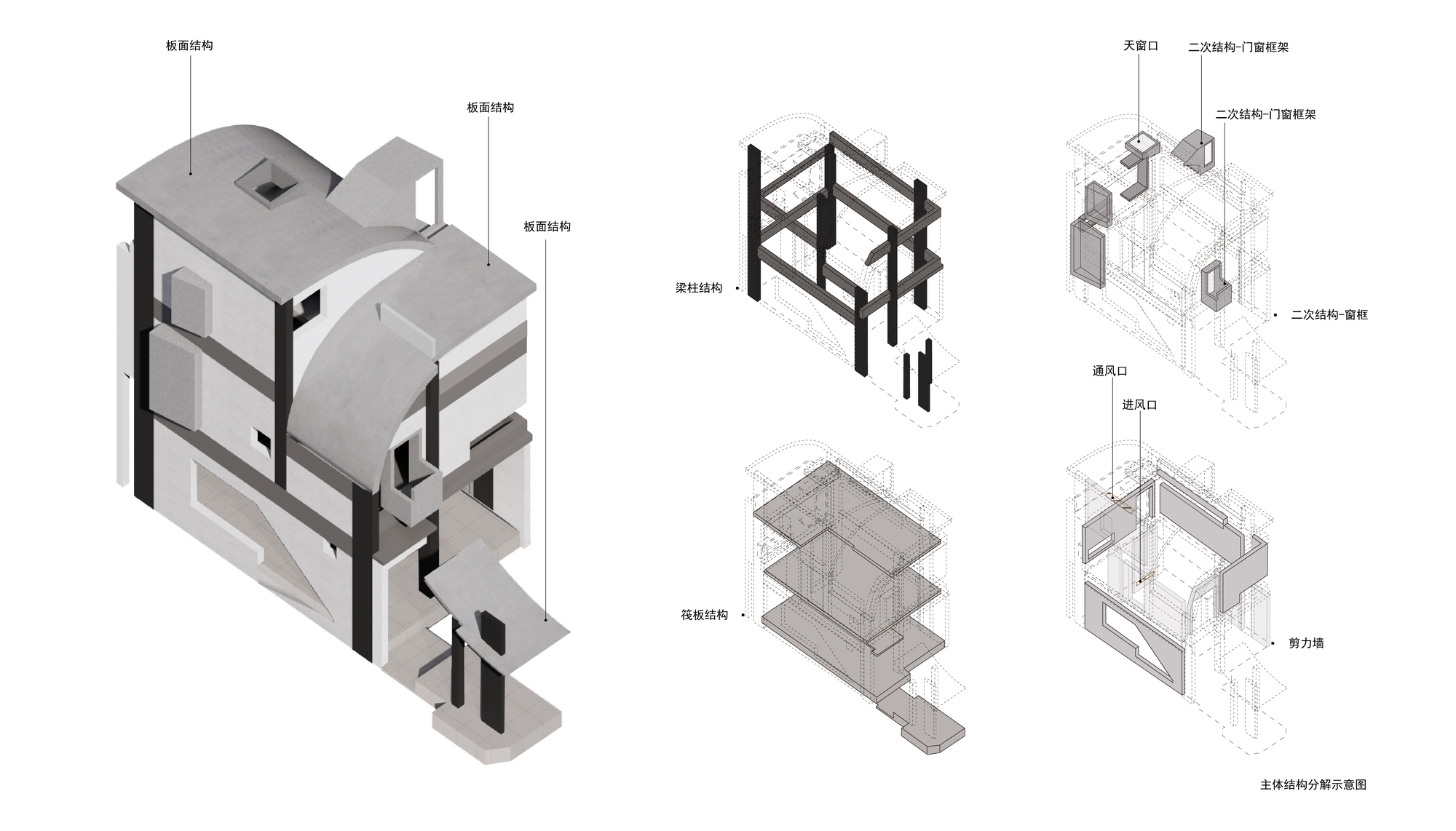 板面结构

板面结构

板面结构

梁柱结构

筏板结构

天窗口

二次结构-门窗框架

二次结构-门窗框架

二次结构-窗框

通风口

进风口

剪力墙

主体结构分解示意图