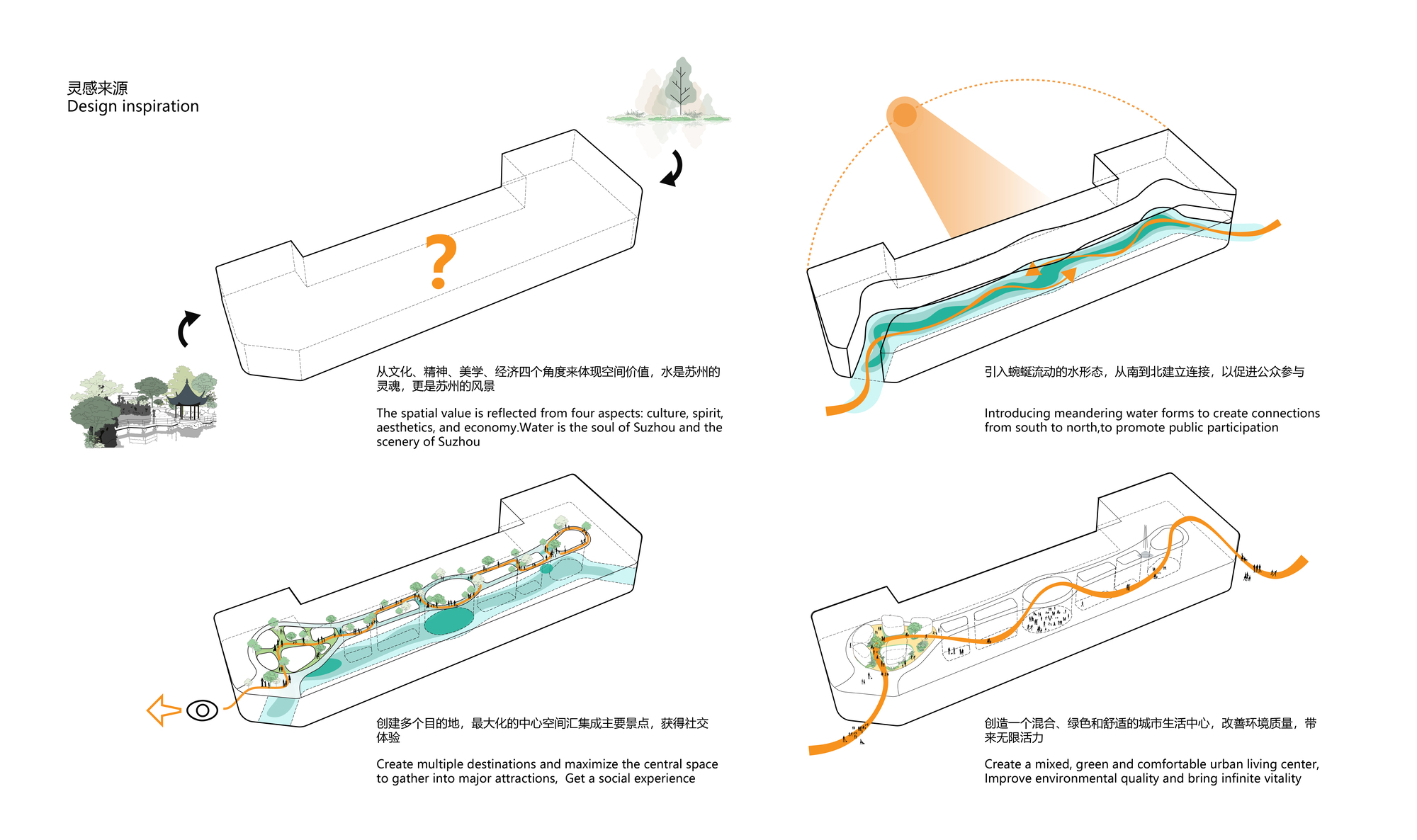 灵感来源
Design inspiration

?

从文化、精神、美学、经济四个角度来体现空间价值，水是苏州的灵魂，更是苏州的风景

The spatial value is reflected from four aspects: culture, spirit, aesthetics, and economy.Water is the soul of Suzhou and the scenery of Suzhou

引入蜿蜒流动的水形态，从南到北建立连接，以促进公众参与

Introducing meandering water forms to create connections from south to north,to promote public participation

创建多个目的地，最大化的中心空间汇集成主要景点，获得社交体验

Create multiple destinations and maximize the central space to gather into major attractions, Get a social experience

创造一个混合、绿色和舒适的城市生活中心，改善环境质量，带来无限活力

Create a mixed, green and comfortable urban living center, Improve environmental quality and bring infinite vitality