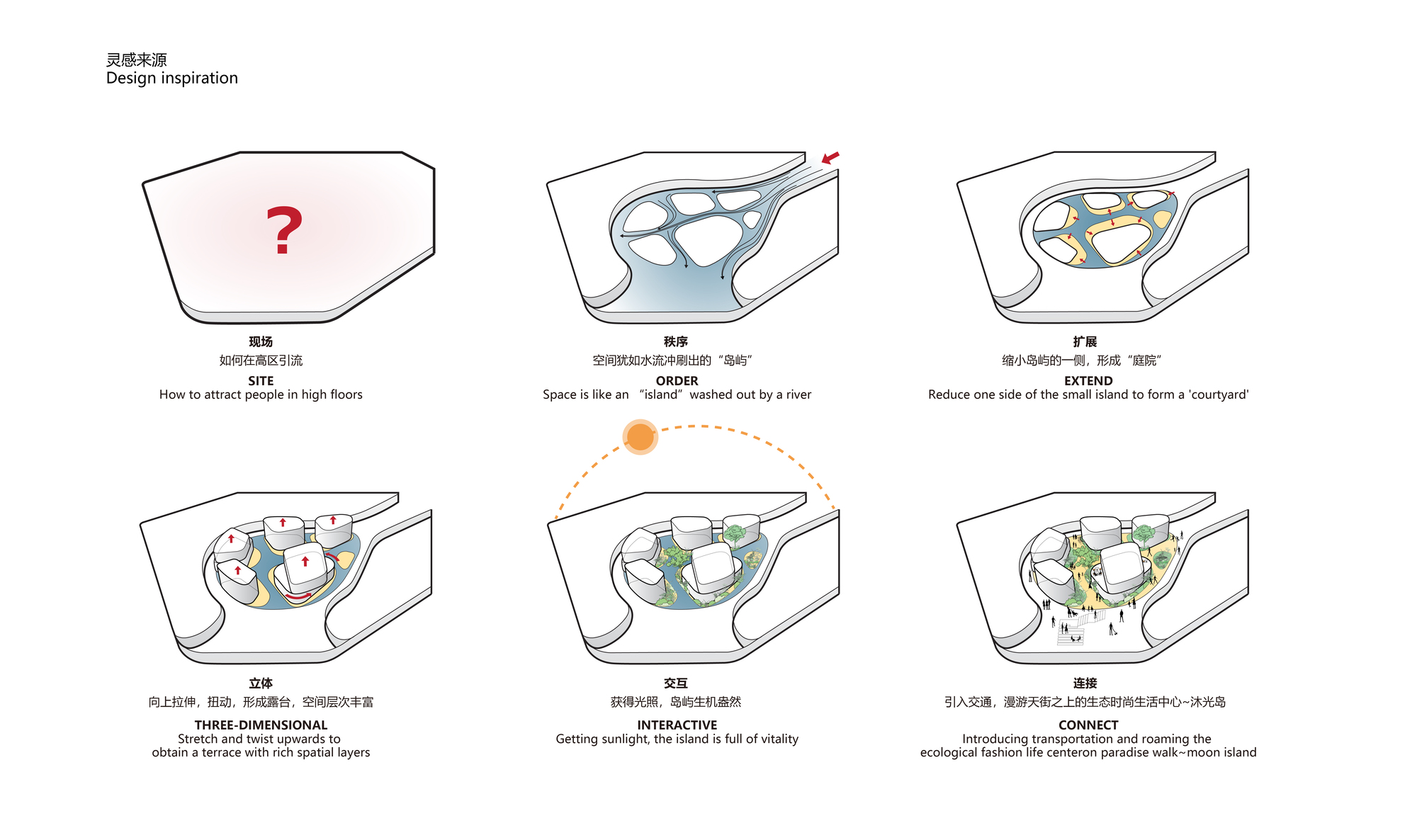 灵感来源
Design inspiration

?

现场
如何在高区引流
SITE
How to attract people in high floors

秩序
空间犹如水流冲刷出的“岛屿”
ORDER
Space is like an “island” washed out by a river

扩展
缩小岛屿的一侧，形成“庭院”
EXTEND
Reduce one side of the small island to form a 'courtyard'

立体
向上拉伸，扭动，形成露台，空间层次丰富
THREE-DIMENSIONAL
Stretch and twist upwards to obtain a terrace with rich spatial layers

交互
获得光照，岛屿生机盎然
INTERACTIVE
Getting sunlight, the island is full of vitality

连接
引入交通，漫游天街之上的生态时尚生活中心~沐光岛
CONNECT
Introducing transportation and roaming the ecological fashion life centeron paradise walk~moon island