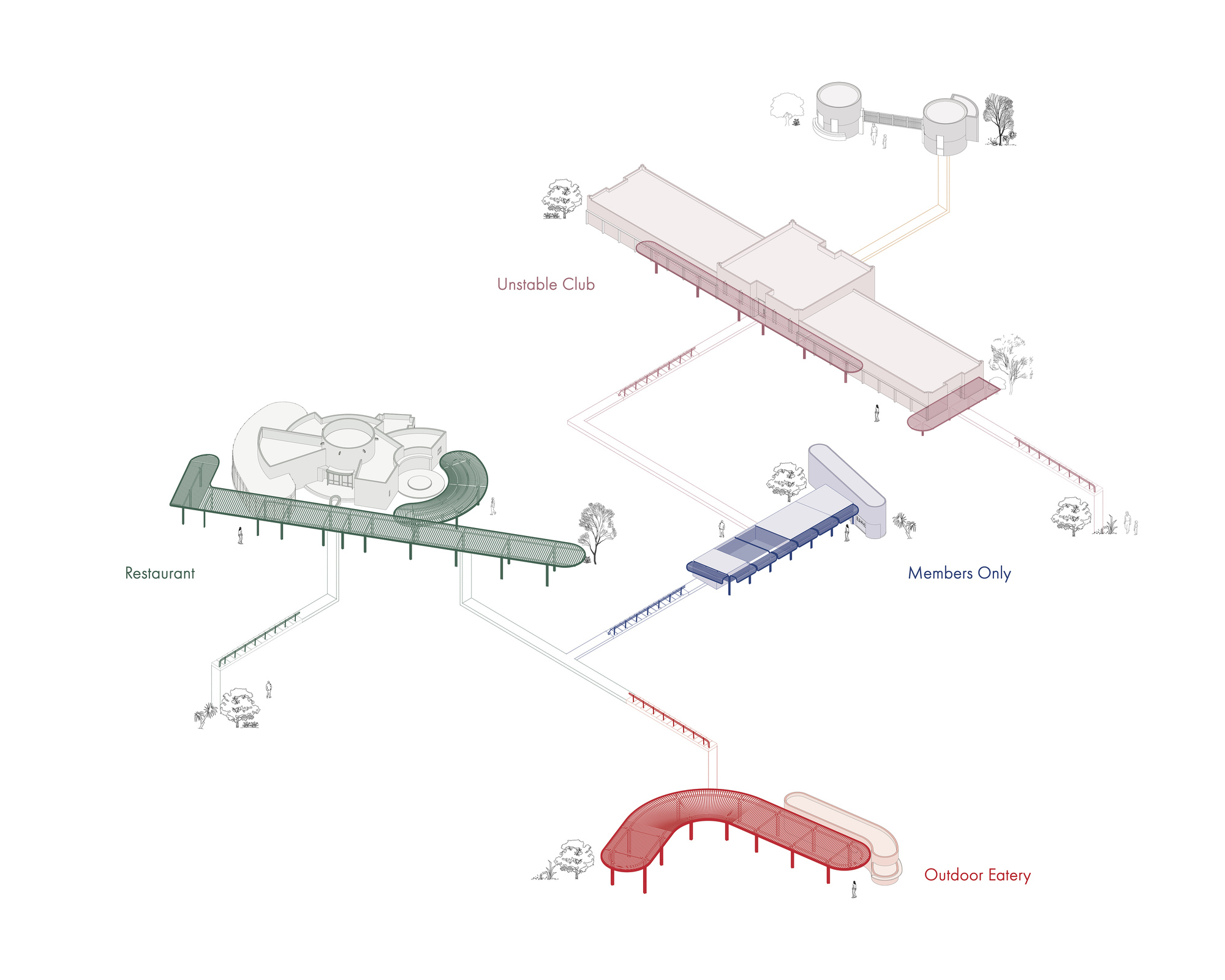 Unstable Club

Restaurant

Members Only

Outdoor Eatery