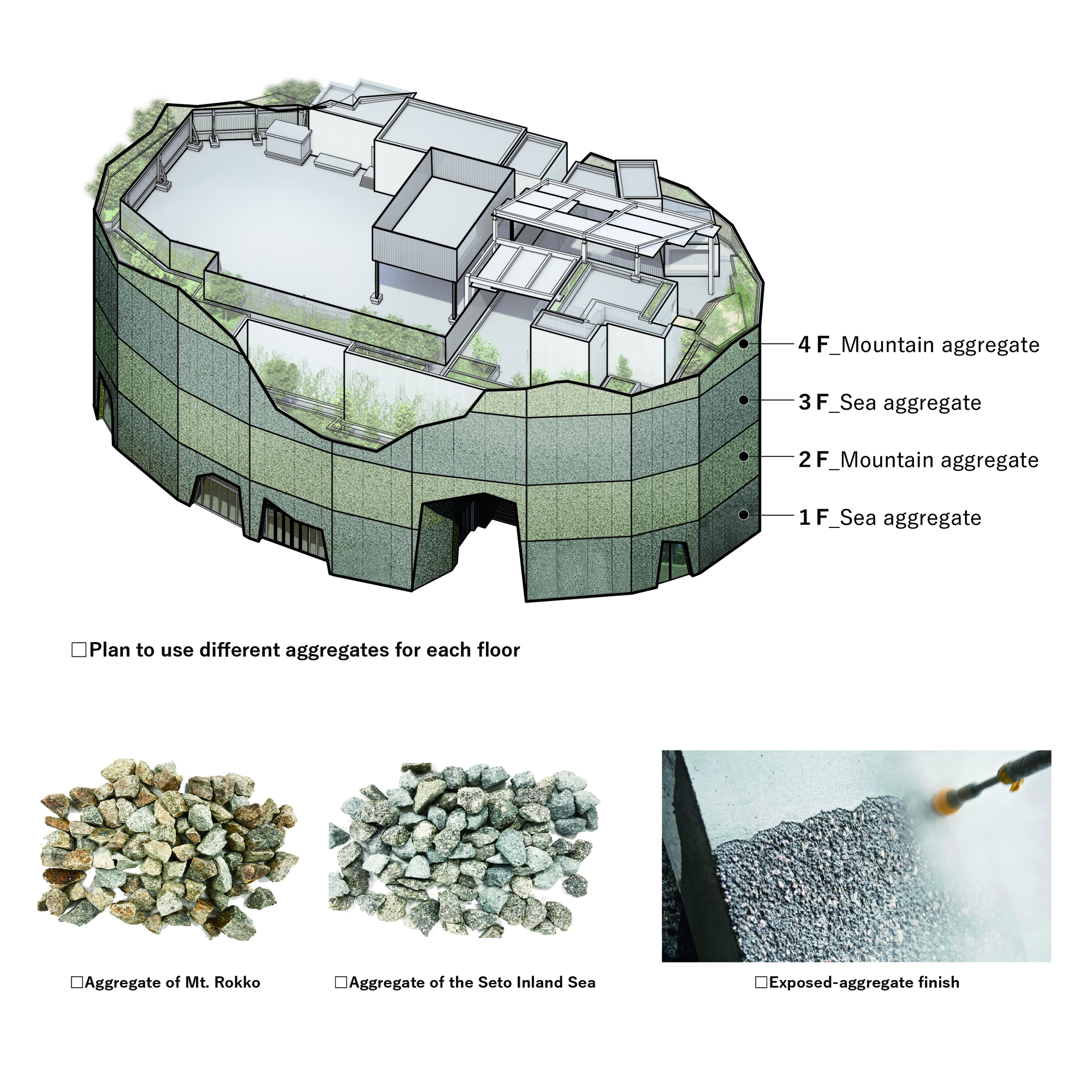 4 F_Mountain aggregate

3 F_Sea aggregate

2 F_Mountain aggregate

1 F_Sea aggregate

□Plan to use different aggregates for each floor

□Aggregate of Mt. Rokko

□Aggregate of the Seto Inland Sea

□Exposed-aggregate finish